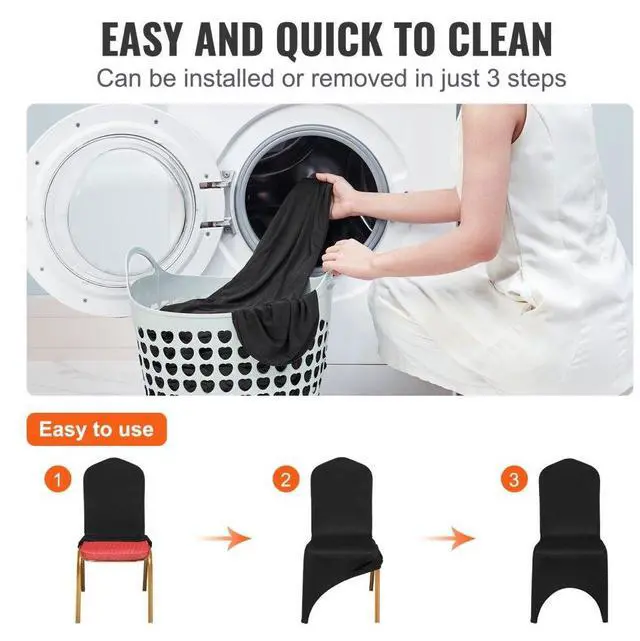 EASY AND QUICK TO CLEAN
Can be installed or removed in just 3 steps

Easy to use

1

2

3