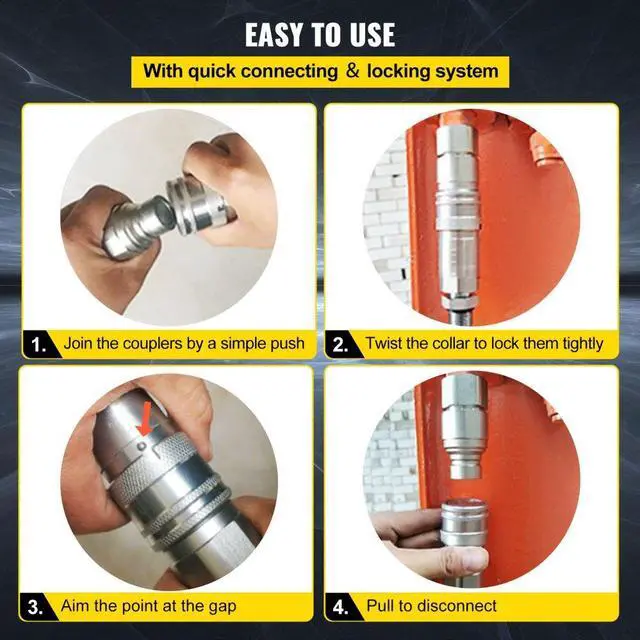 EASY TO USE

With quick connecting & locking system

1. Join the couplers by a simple push

2. Twist the collar to lock them tightly

3. Aim the point at the gap

4. Pull to disconnect