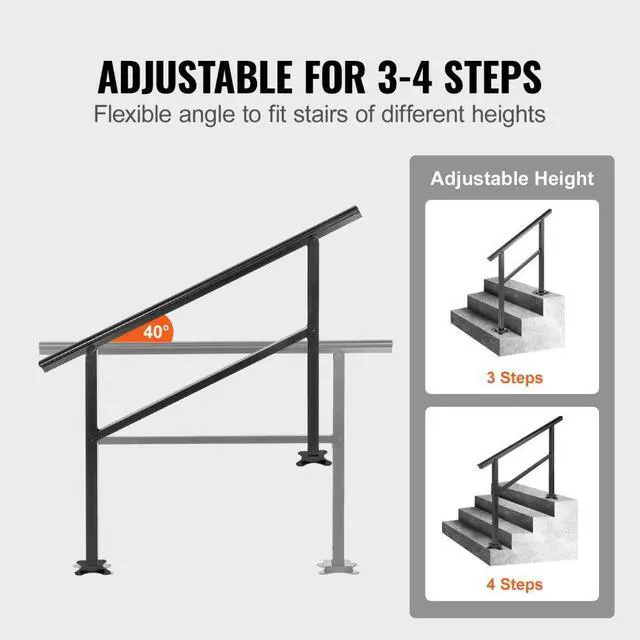 ADJUSTABLE FOR 3-4 STEPS

Flexible angle to fit stairs of different heights

40°

Adjustable Height

3 Steps

4 Steps