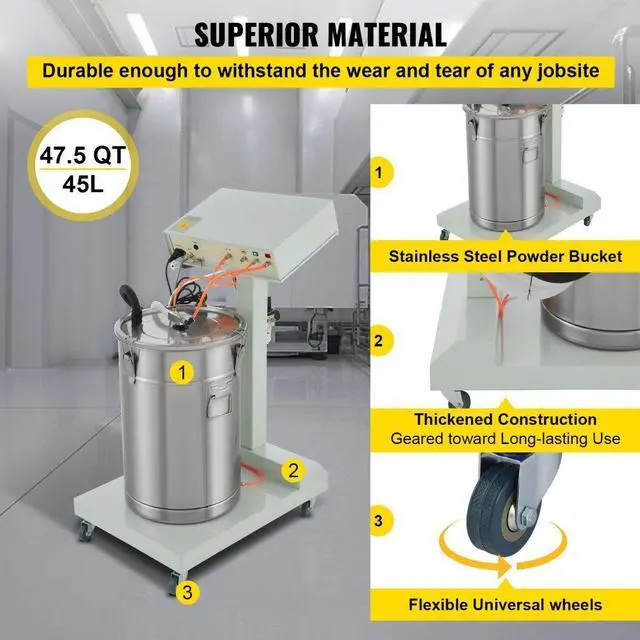 SUPERIOR MATERIAL

Durable enough to withstand the wear and tear of any jobsite

47.5 QT
45L

1

2

3

1

Stainless Steel Powder Bucket

2

Thickened Construction
Geared toward Long-lasting Use

3

Flexible Universal wheels