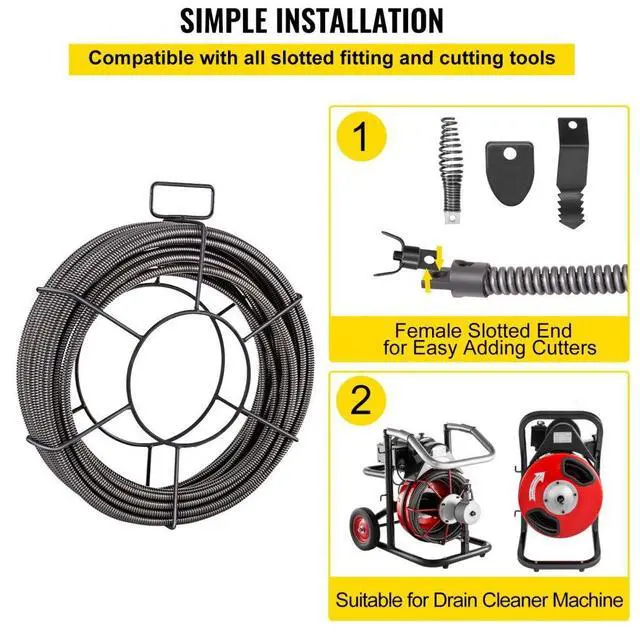 SIMPLE INSTALLATION

Compatible with all slotted fitting and cutting tools

1

Female Slotted End for Easy Adding Cutters

2

Suitable for Drain Cleaner Machine