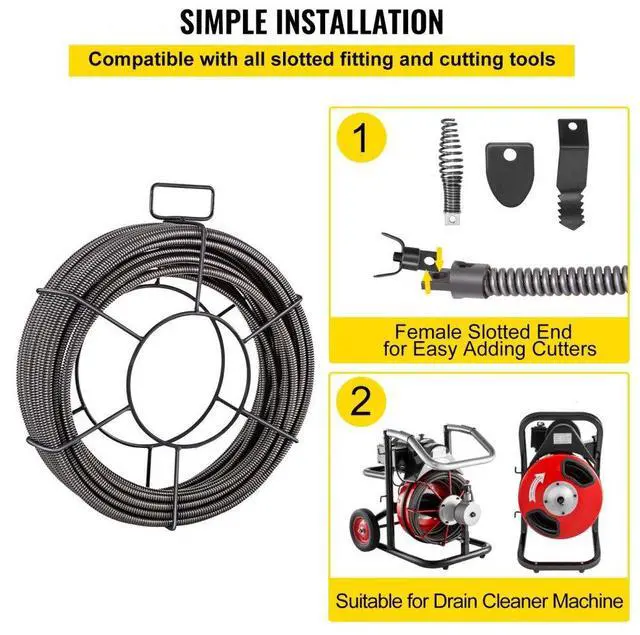 SIMPLE INSTALLATION

Compatible with all slotted fitting and cutting tools

1

Female Slotted End for Easy Adding Cutters

2

Suitable for Drain Cleaner Machine