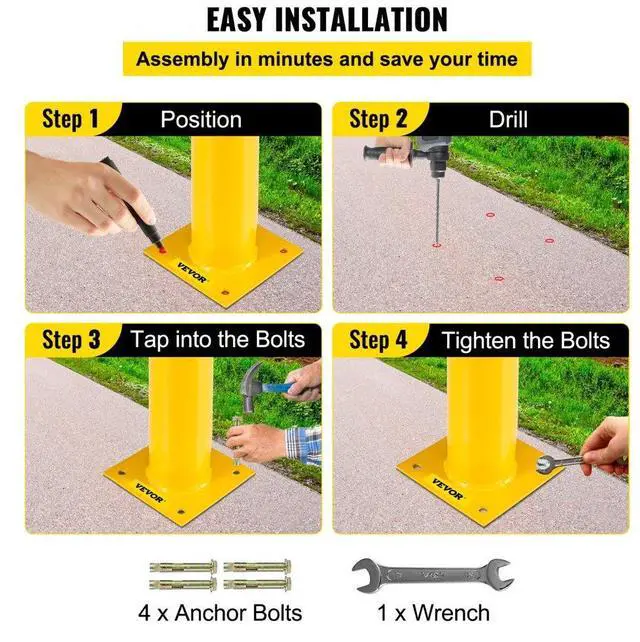 EASY INSTALLATION

Assembly in minutes and save your time

Step 1 Position

VEVOR

Step 2 Drill

Step 3 Tap into the Bolts

VEVOR

Step 4 Tighten the Bolts

VEVOR

4 x Anchor Bolts

1 x Wrench