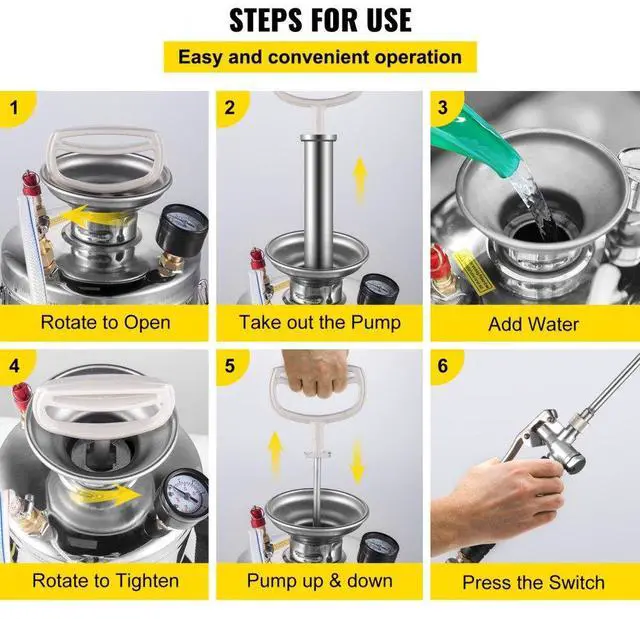 STEPS FOR USE

Easy and convenient operation

1

Rotate to Open

2

Take out the Pump

3

Add Water

4

Rotate to Tighten

5

Pump up & down

6

Press the Switch