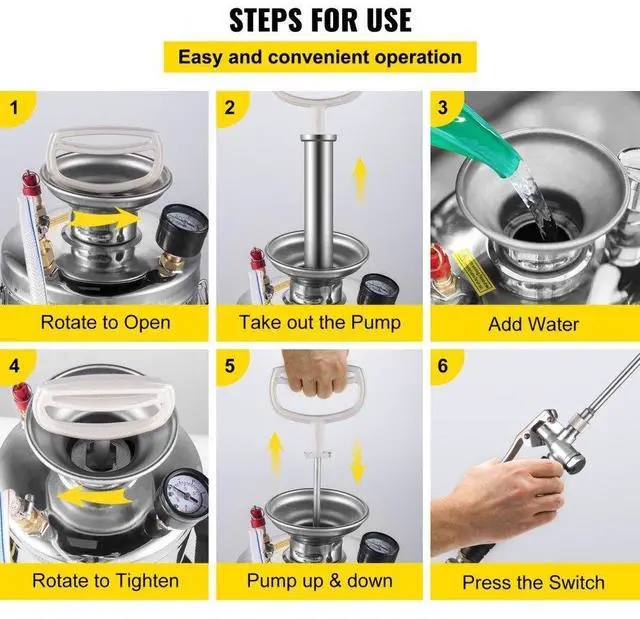 STEPS FOR USE

Easy and convenient operation

1

Rotate to Open

2

Take out the Pump

3

Add Water

4

Rotate to Tighten

5

Pump up & down

6

Press the Switch