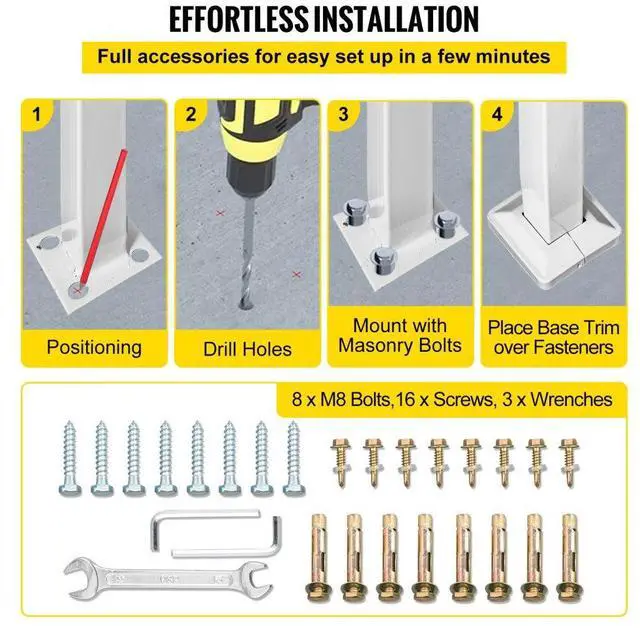 EFFORTLESS INSTALLATION

Full accessories for easy set up in a few minutes

1
Positioning

2
Drill Holes

3
Mount with Masonry Bolts

4
Place Base Trim over Fasteners

8 x M8 Bolts,16 x Screws, 3 x Wrenches