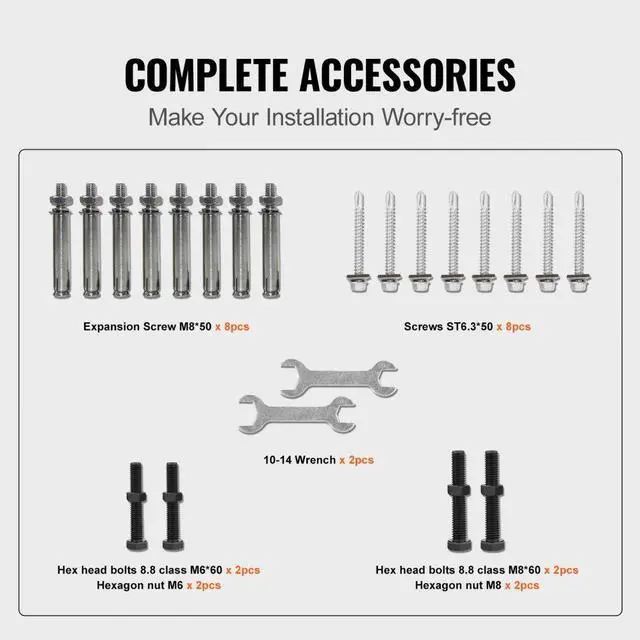 COMPLETE ACCESSORIES

Make Your Installation Worry-free

Expansion Screw M8*50 x 8pcs

Screws ST6.3*50 x 8pcs

10-14 Wrench x 2pcs

Hex head bolts 8.8 class M6*60 x 2pcs
Hexagon nut M6 x 2pcs

Hex head bolts 8.8 class M8*60 x 2pcs
Hexagon nut M8 x 2pcs