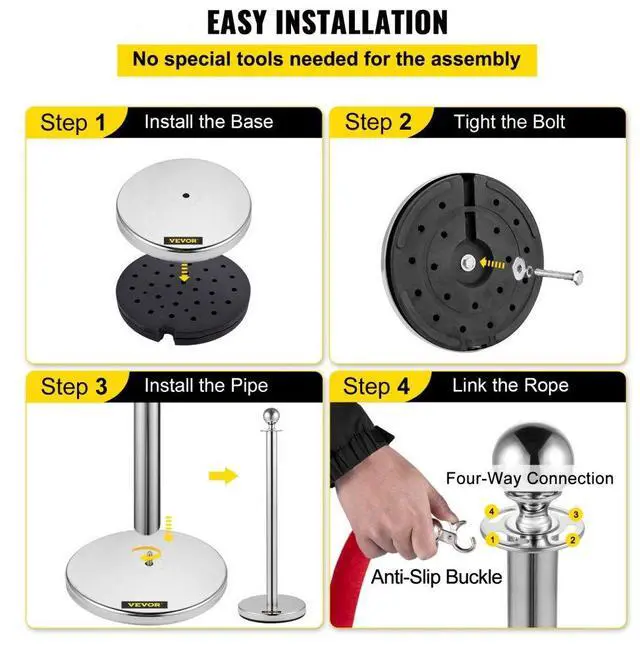 EASY INSTALLATION

No special tools needed for the assembly

Step 1 Install the Base

VEVOR

Step 2 Tight the Bolt

Step 3 Install the Pipe

VEVOR

Step 4 Link the Rope

Four-Way Connection

4 3 1 2

Anti-Slip Buckle