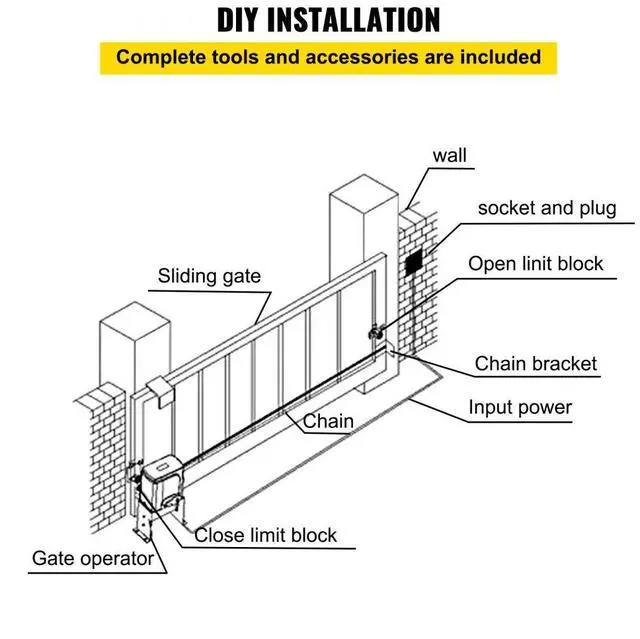 DIY INSTALLATION

Complete tools and accessories are included

wall

socket and plug

Open linit block

Sliding gate

Chain bracket

Input power

Chain

Close limit block

Gate operator