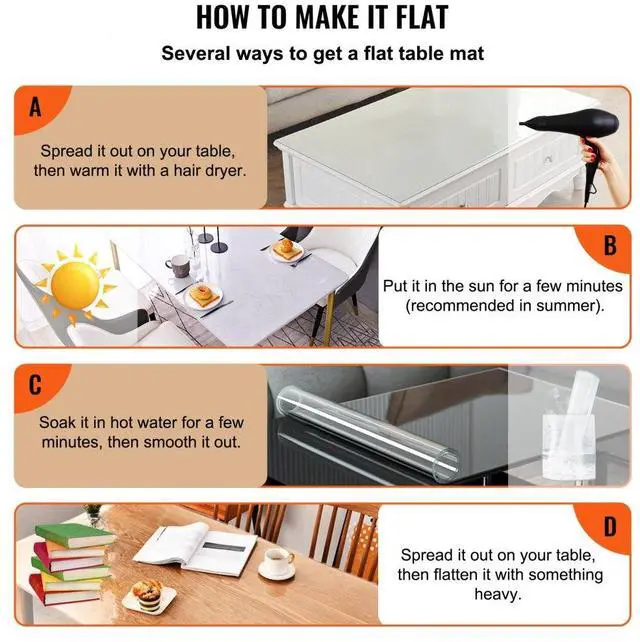 HOW TO MAKE IT FLAT

Several ways to get a flat table mat

A

Spread it out on your table, then warm it with a hair dryer.

B

Put it in the sun for a few minutes (recommended in summer).

C

Soak it in hot water for a few minutes, then smooth it out.

D

Spread it out on your table, then flatten it with something heavy.