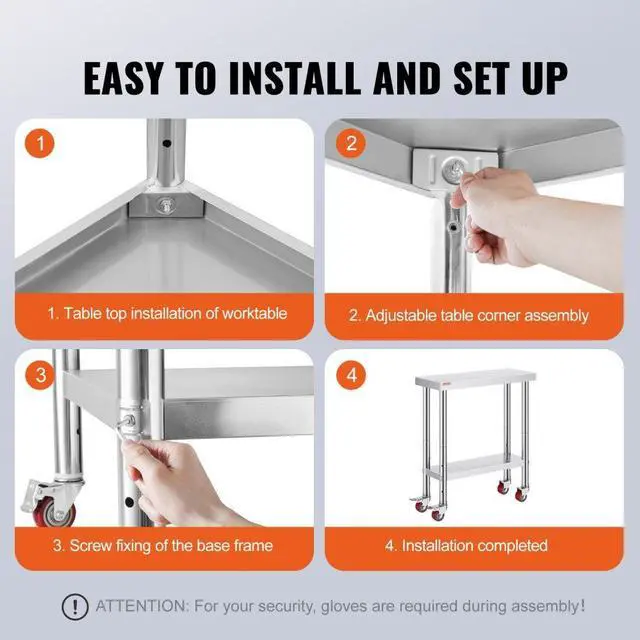 EASY TO INSTALL AND SET UP

1

1. Table top installation of worktable

2

2. Adjustable table corner assembly

3

3. Screw fixing of the base frame

4

4. Installation completed

! ATTENTION: For your security, gloves are required during assembly!