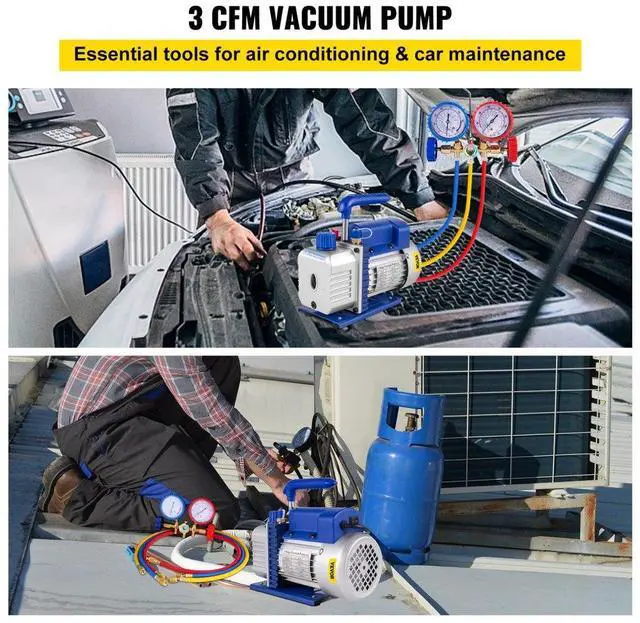 3 CFM VACUUM PUMP

Essential tools for air conditioning & car maintenance

VEVOR

VEVOR