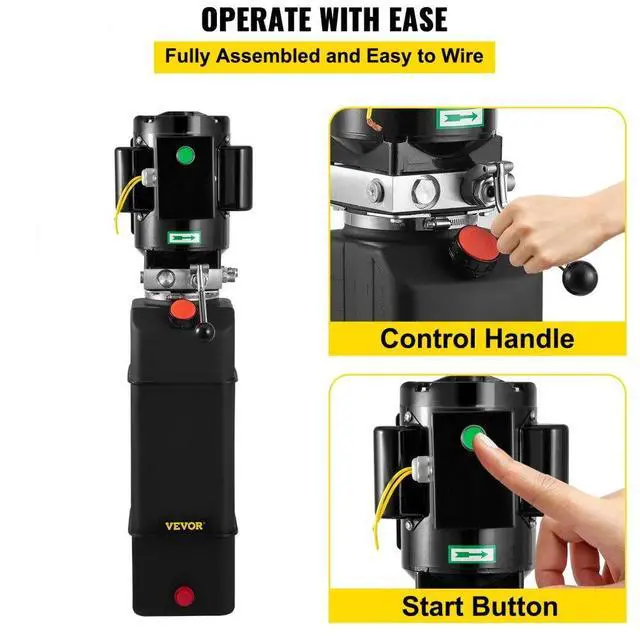 OPERATE WITH EASE

Fully Assembled and Easy to Wire

VEVOR

Control Handle

Start Button