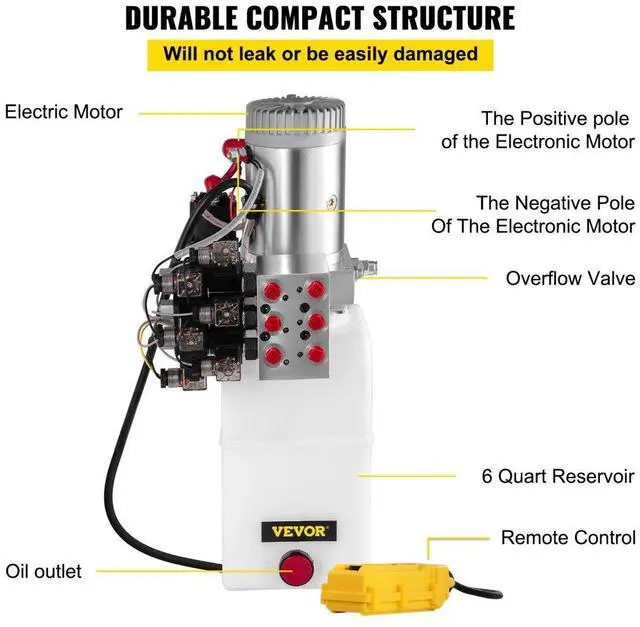 DURABLE COMPACT STRUCTURE

Will not leak or be easily damaged

Electric Motor

The Positive pole of the Electronic Motor

The Negative Pole Of The Electronic Motor

Overflow Valve

6 Quart Reservoir

VEVOR

Remote Control

Oil outlet