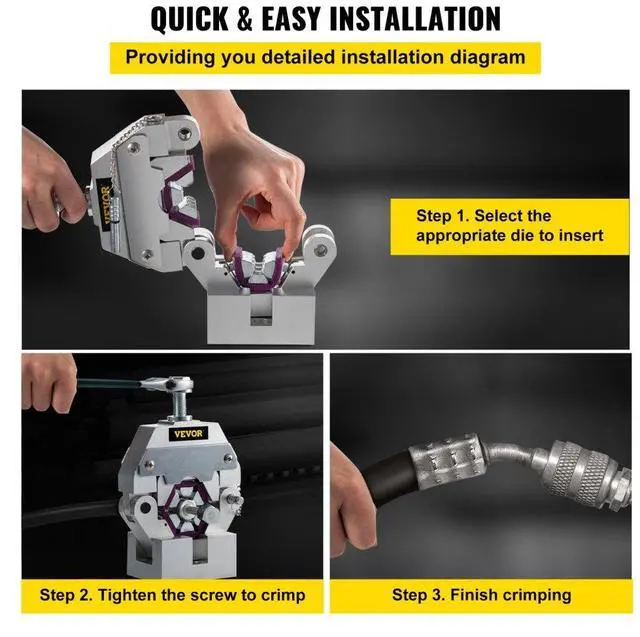 QUICK & EASY INSTALLATION

Providing you detailed installation diagram

VEVOR

Step 1. Select the appropriate die to insert

VEVOR

Step 2. Tighten the screw to crimp

Step 3. Finish crimping