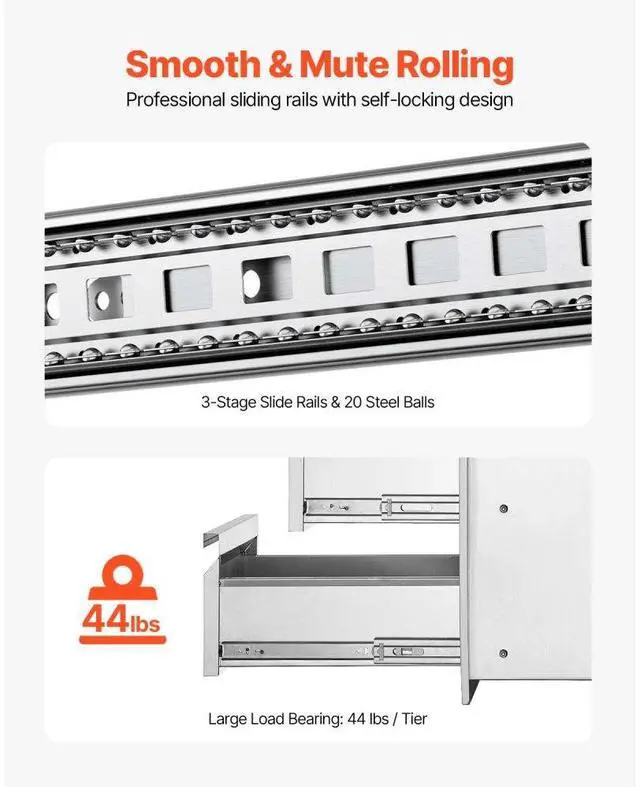 Smooth & Mute Rolling

Professional sliding rails with self-locking design

3-Stage Slide Rails & 20 Steel Balls

44lbs

Large Load Bearing: 44 lbs / Tier