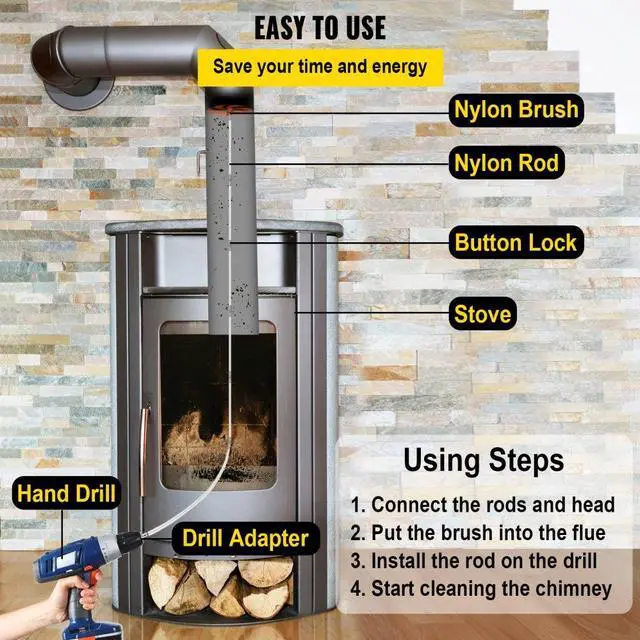 EASY TO USE

Save your time and energy

Nylon Brush

Nylon Rod

Button Lock

Stove

Hand Drill

Drill Adapter

Using Steps

1. Connect the rods and head
2. Put the brush into the flue
3. Install the rod on the drill
4. Start cleaning the chimney