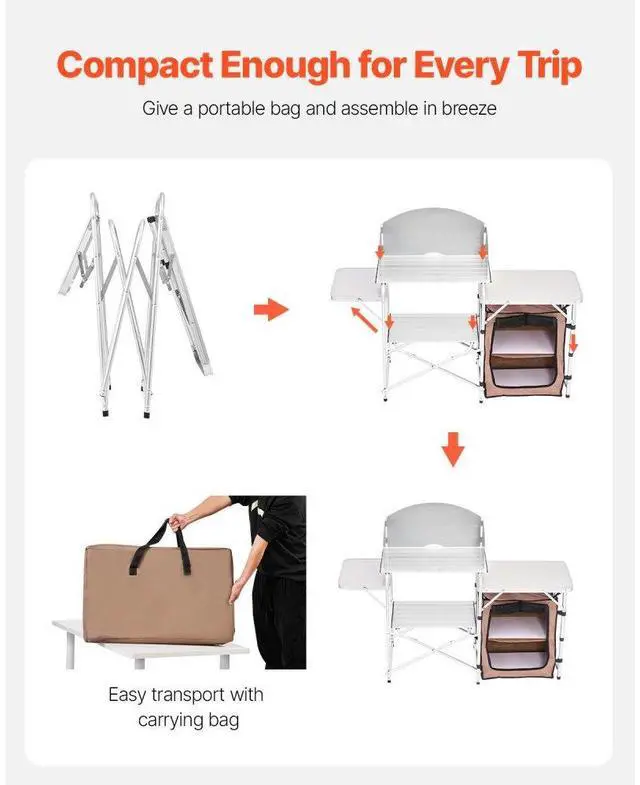 Compact Enough for Every Trip

Give a portable bag and assemble in breeze

Easy transport with carrying bag