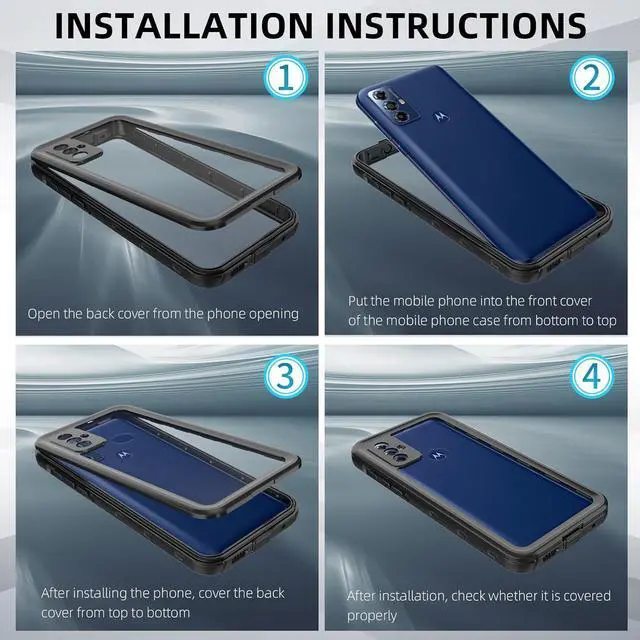 INSTALLATION INSTRUCTIONS

1

Open the back cover from the phone opening

2

Put the mobile phone into the front cover of the mobile phone case from bottom to top

3

After installing the phone, cover the back cover from top to bottom

4

After installation, check whether it is covered properly