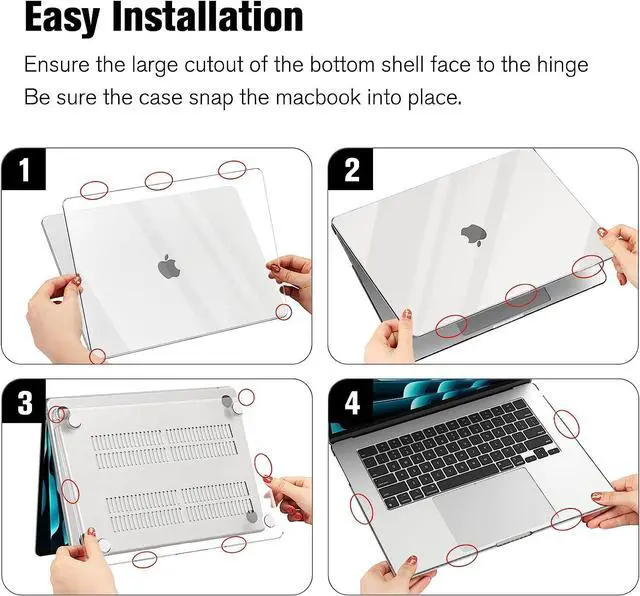 Easy Installation

Ensure the large cutout of the bottom shell face to the hinge
Be sure the case snap the macbook into place.

1

2

3

4