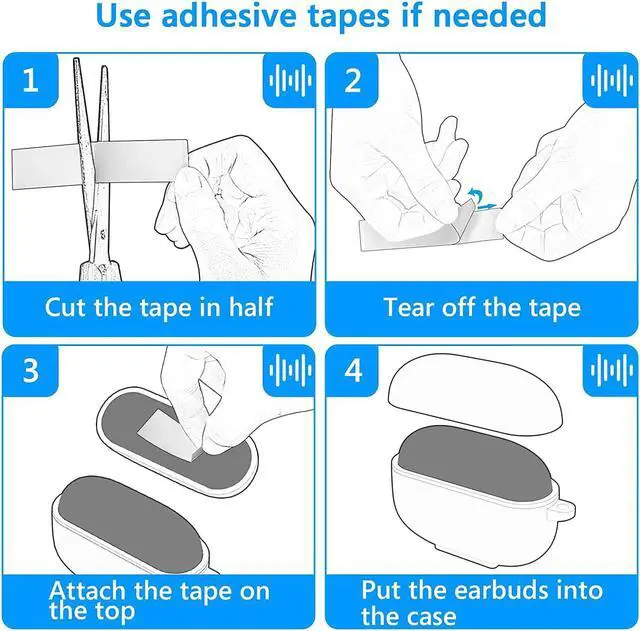 Use adhesive tapes if needed

1

Cut the tape in half

2

Tear off the tape

3

Attach the tape on the top

4

Put the earbuds into the case