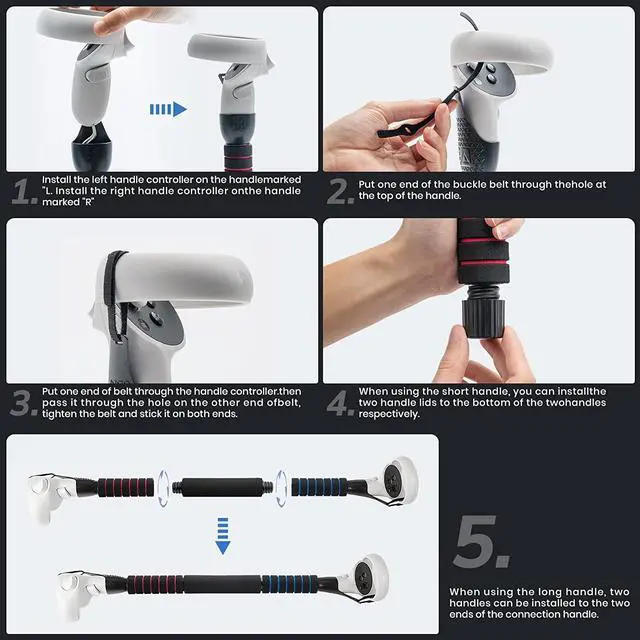 1. Install the left handle controller on the handlemarked "L. Install the right handle controller onthe handle marked "R"

2. Put one end of the buckle belt through thehole at the top of the handle.

3. Put one end of belt through the handle controller.then pass it through the hole on the other end ofbelt, tighten the belt and stick it on both ends.

4. When using the short handle, you can installthe two handle lids to the bottom of the twohandles respectively.

5. When using the long handle, two handles can be installed to the two ends of the connection handle.