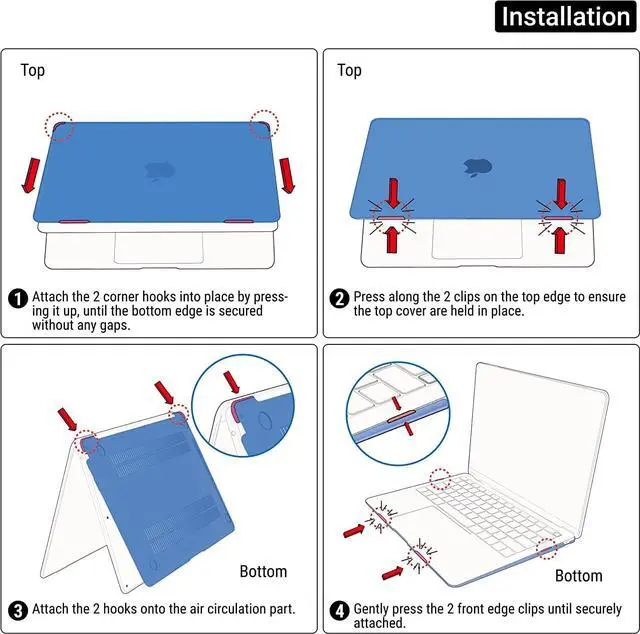 Installation

Top

1 Attach the 2 corner hooks into place by pressing it up, until the bottom edge is secured without any gaps.

Top

2 Press along the 2 clips on the top edge to ensure the top cover are held in place.

Bottom

3 Attach the 2 hooks onto the air circulation part.

Bottom

4 Gently press the 2 front edge clips until securely attached.