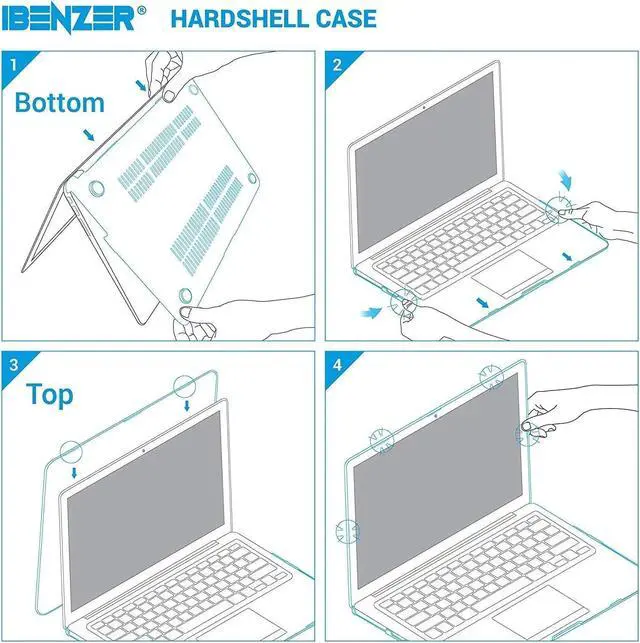 IBENZER® HARDSHELL CASE

1

Bottom

2

3

Top

4