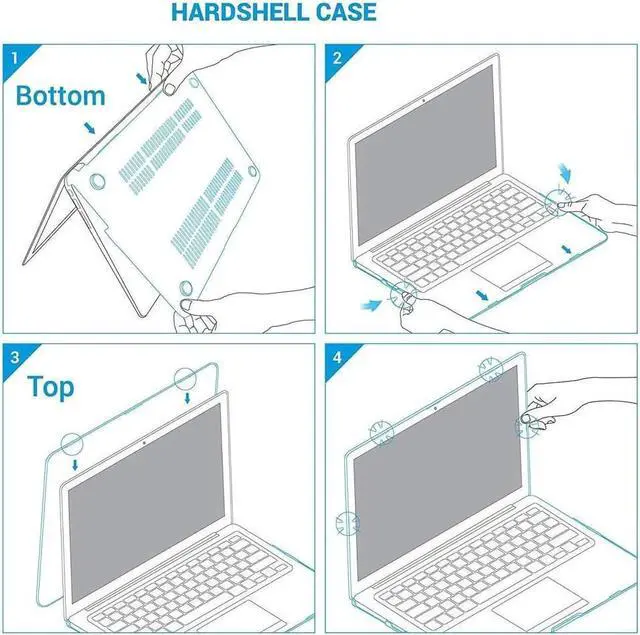 HARDSHELL CASE

1

Bottom

2

3

Top

4