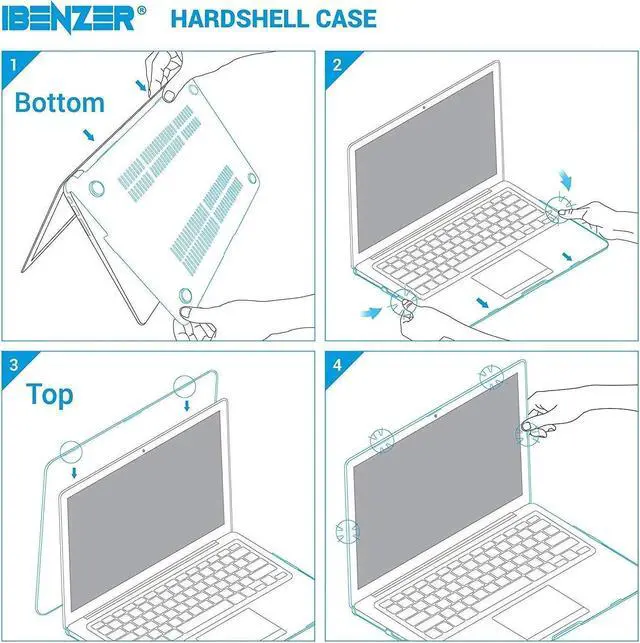 IBENZER® HARDSHELL CASE

1
Bottom

2

3
Top

4