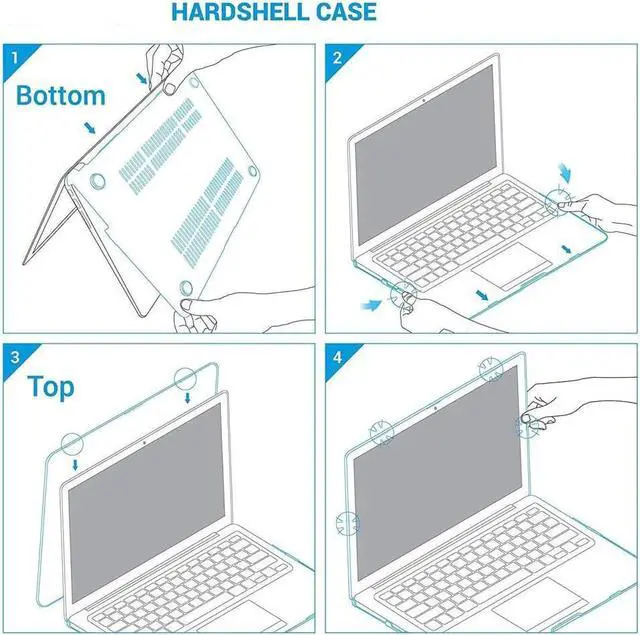 HARDSHELL CASE

1
Bottom

2

3
Top

4