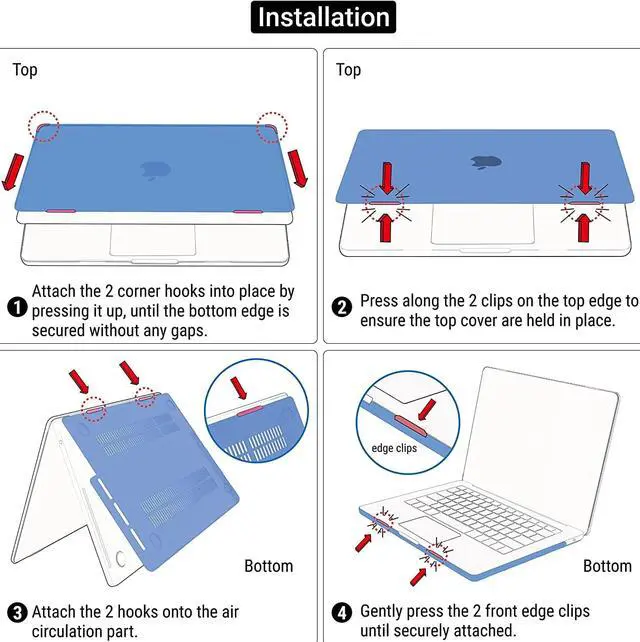 Installation

Top

1 Attach the 2 corner hooks into place by pressing it up, until the bottom edge is secured without any gaps.

Top

2 Press along the 2 clips on the top edge to ensure the top cover are held in place.

Bottom

3 Attach the 2 hooks onto the air circulation part.

edge clips

Bottom

4 Gently press the 2 front edge clips until securely attached.