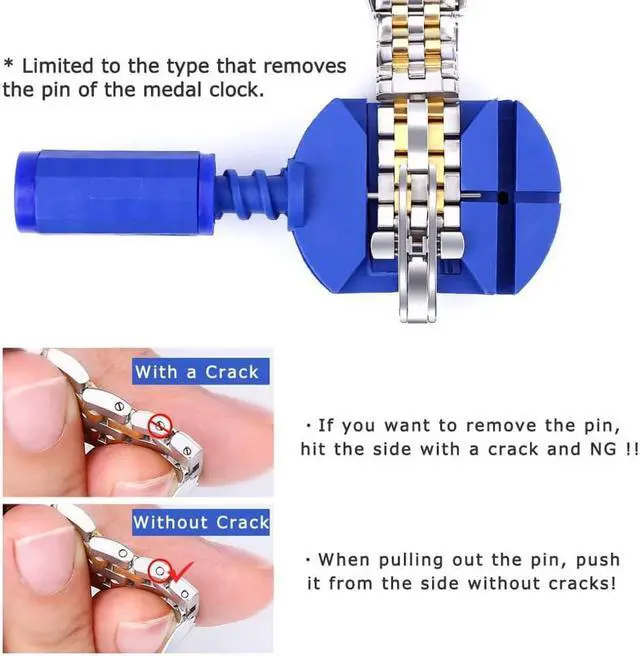 * Limited to the type that removes the pin of the medal clock.

With a Crack

· If you want to remove the pin, hit the side with a crack and NG !!

Without Crack

· When pulling out the pin, push it from the side without cracks!