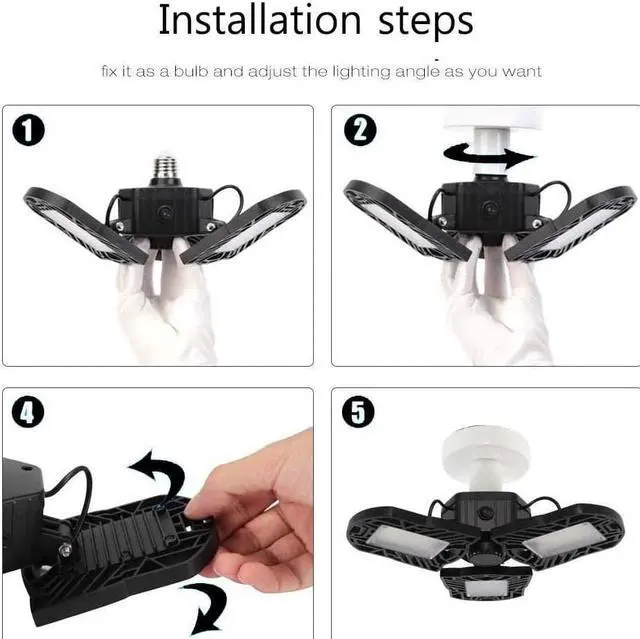 Installation steps

fix it as a bulb and adjust the lighting angle as you want

1

2

4

5