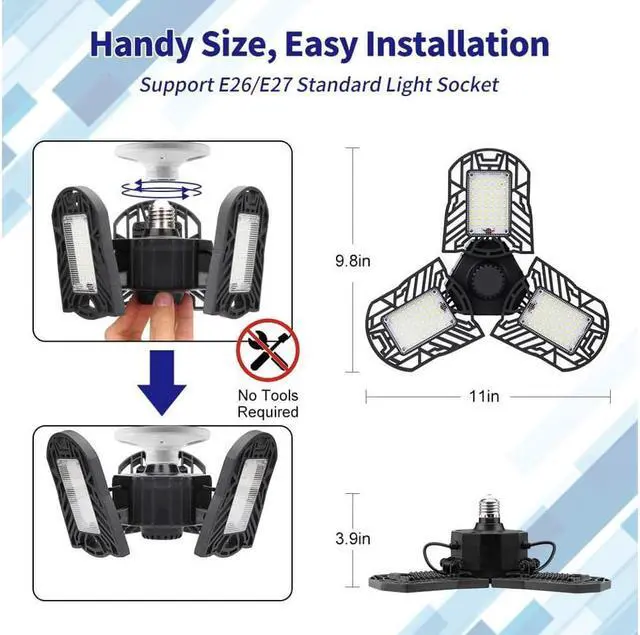 Handy Size, Easy Installation

Support E26/E27 Standard Light Socket

No Tools Required

9.8in

11in

3.9in