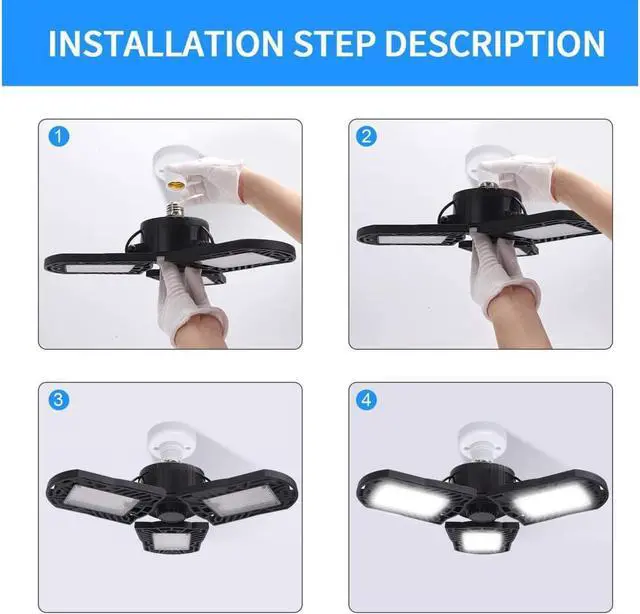 INSTALLATION STEP DESCRIPTION

1

2

3

4