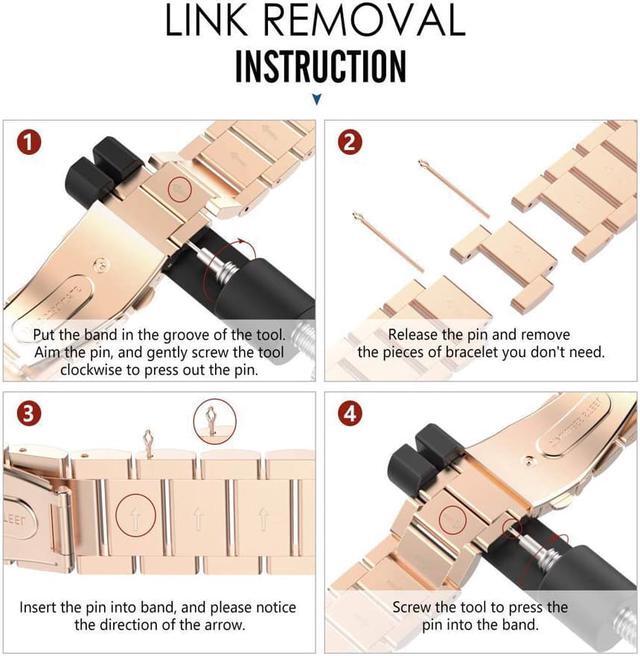 LINK REMOVAL
INSTRUCTION

1
Put the band in the groove of the tool. Aim the pin, and gently screw the tool clockwise to press out the pin.

2
Release the pin and remove the pieces of bracelet you don't need.

3
Insert the pin into band, and please notice the direction of the arrow.

4
Screw the tool to press the pin into the band.