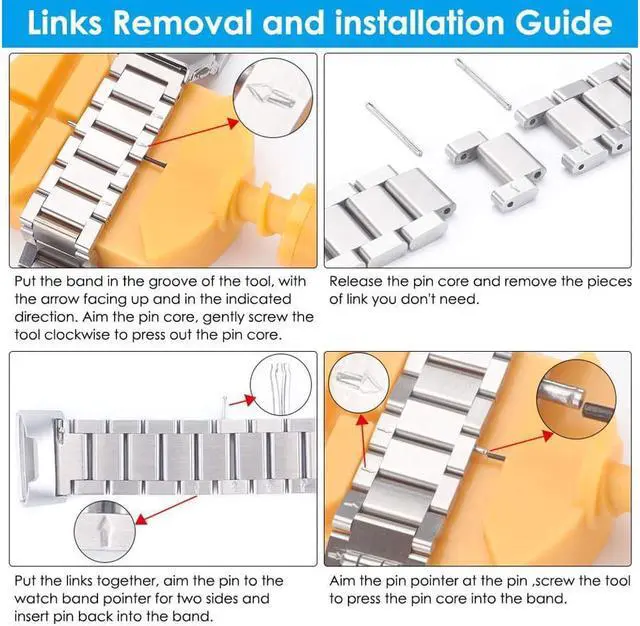 Links Removal and installation Guide

Put the band in the groove of the tool, with the arrow facing up and in the indicated direction. Aim the pin core, gently screw the tool clockwise to press out the pin core.

Release the pin core and remove the pieces of link you don't need.

Put the links together, aim the pin to the watch band pointer for two sides and insert pin back into the band.

Aim the pin pointer at the pin ,screw the tool to press the pin core into the band.