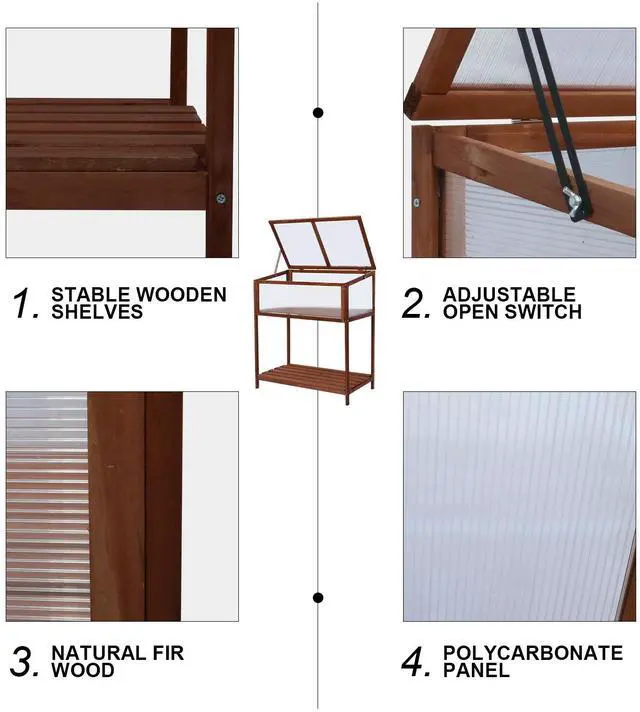 1. STABLE WOODEN SHELVES

2. ADJUSTABLE OPEN SWITCH

3. NATURAL FIR WOOD

4. POLYCARBONATE PANEL