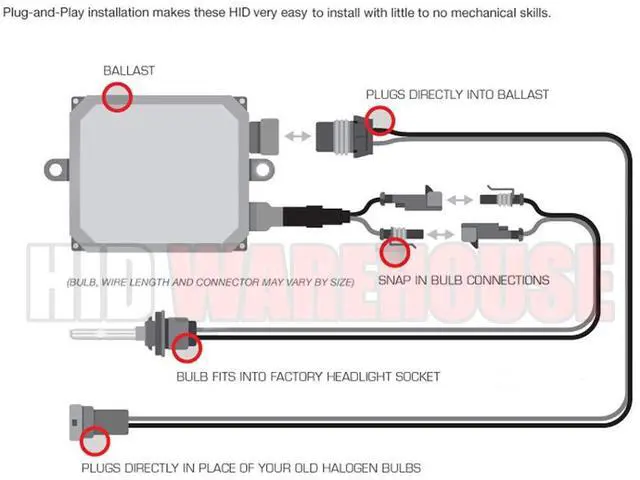 Plug-and-Play installation makes these HID very easy to install with little to no mechanical skills.

BALLAST

PLUGS DIRECTLY INTO BALLAST

HID WAREHOUSE

(BULB, WIRE LENGTH AND CONNECTOR MAY VARY BY SIZE)

SNAP IN BULB CONNECTIONS

BULB FITS INTO FACTORY HEADLIGHT SOCKET

PLUGS DIRECTLY IN PLACE OF YOUR OLD HALOGEN BULBS