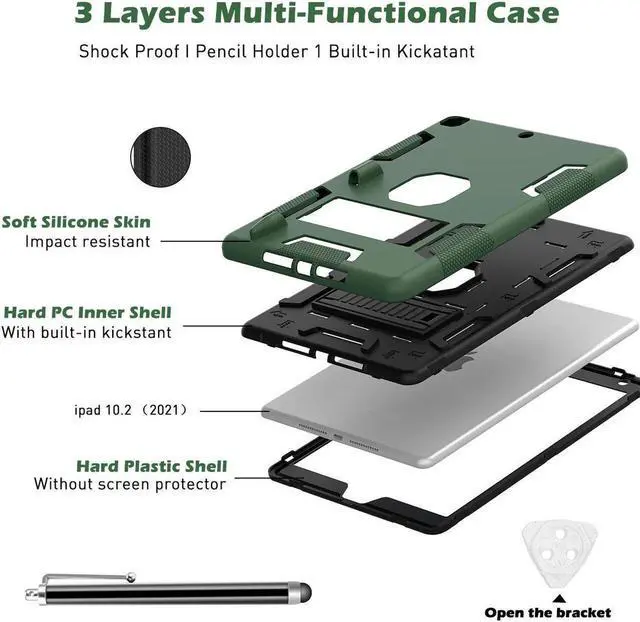 3 Layers Multi-Functional Case

Shock Proof I Pencil Holder 1 Built-in Kickatant

Soft Silicone Skin
Impact resistant

Hard PC Inner Shell
With built-in kickstant

ipad 10.2 （2021）

Hard Plastic Shell
Without screen protector

Open the bracket