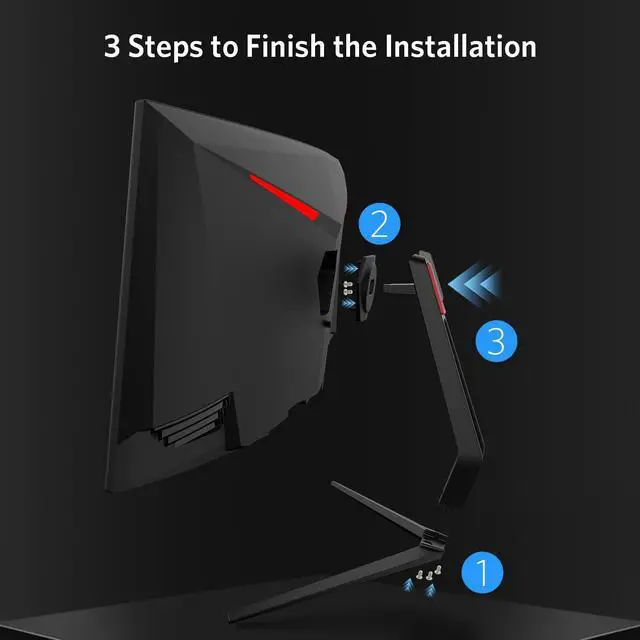 3 Steps to Finish the Installation

2

3

1