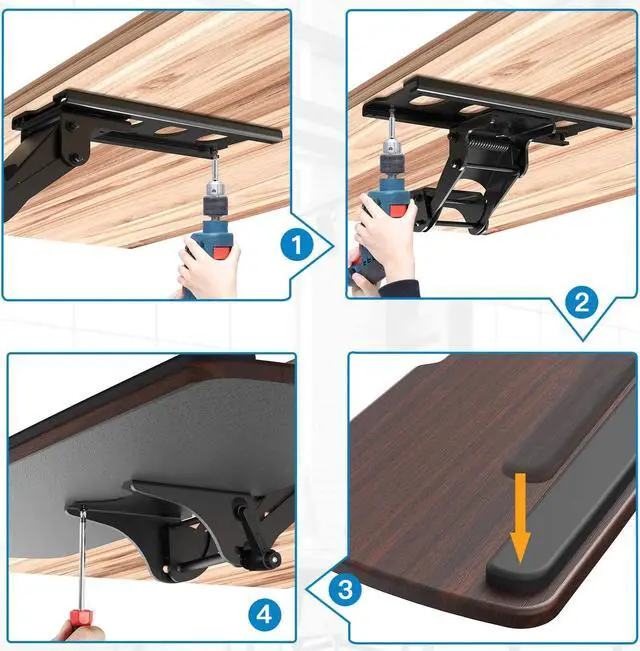 1

2

3

4