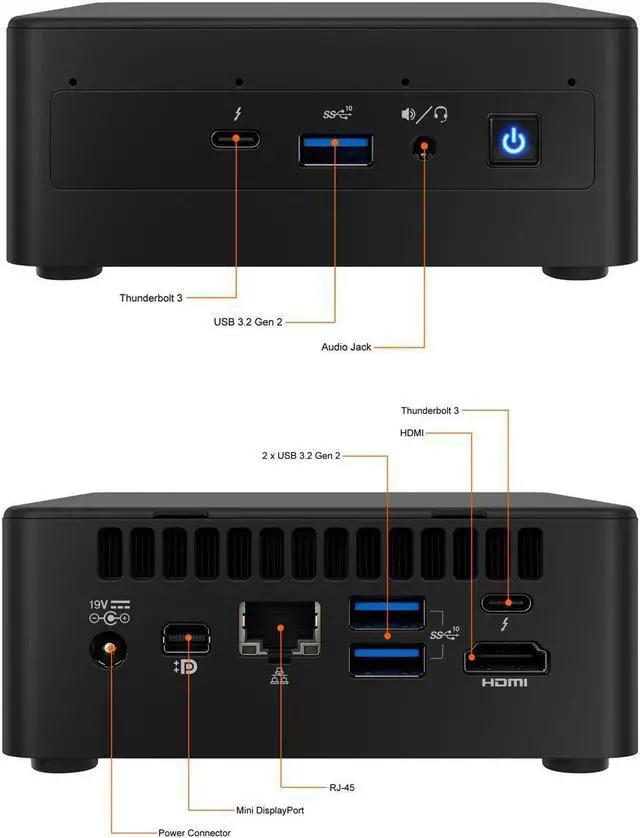 SS 10

Thunderbolt 3

USB 3.2 Gen 2

Audio Jack

Thunderbolt 3

HDMI

2 x USB 3.2 Gen 2

19V

SS 10

HDMI

RJ-45

Mini DisplayPort

Power Connector