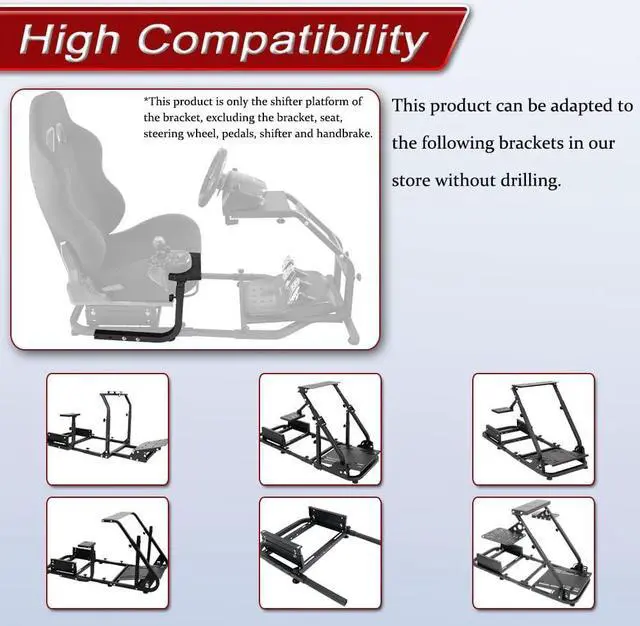 High Compatibility

*This product is only the shifter platform of the bracket, excluding the bracket, seat, steering wheel, pedals, shifter and handbrake.

This product can be adapted to the following brackets in our store without drilling.