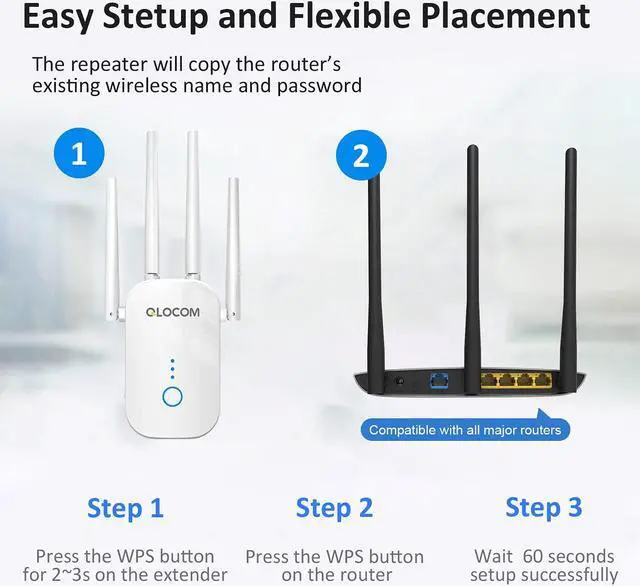 Easy Stetup and Flexible Placement

The repeater will copy the router's existing wireless name and password

1

QLOCOM

2

Compatible with all major routers

Step 1

Press the WPS button for 2~3s on the extender

Step 2

Press the WPS button on the router

Step 3

Wait 60 seconds setup successfully