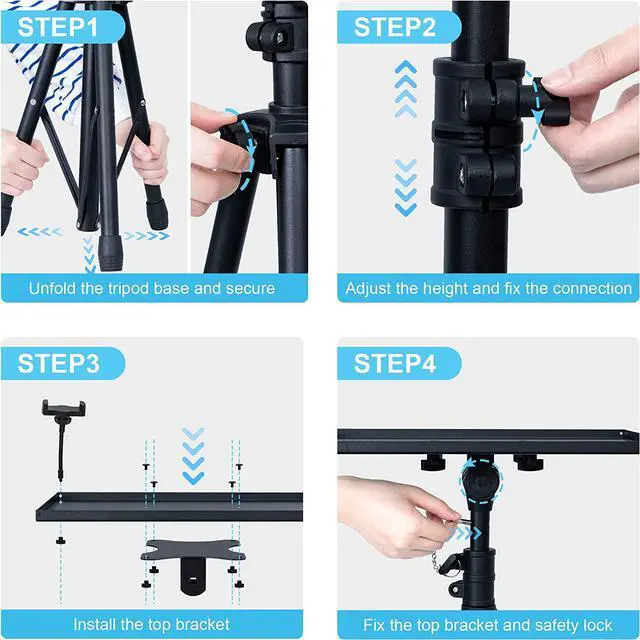 STEP1

Unfold the tripod base and secure

STEP2

Adjust the height and fix the connection

STEP3

Install the top bracket

STEP4

Fix the top bracket and safety lock