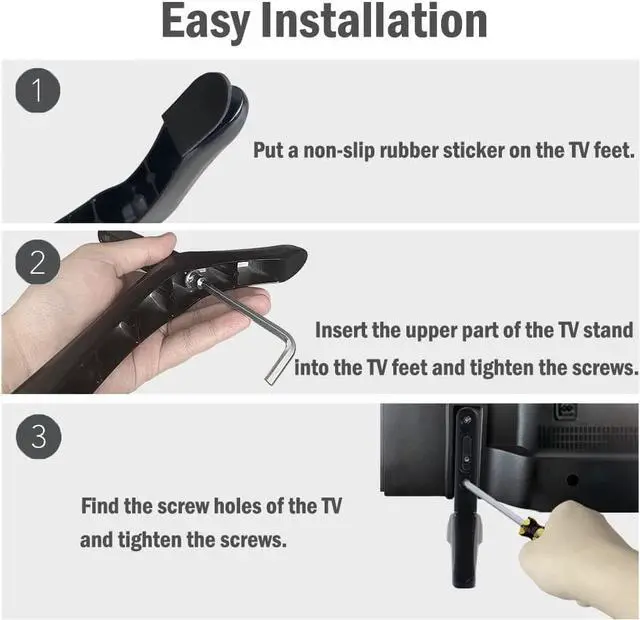 Easy Installation

1

Put a non-slip rubber sticker on the TV feet.

2

Insert the upper part of the TV stand into the TV feet and tighten the screws.

3

Find the screw holes of the TV and tighten the screws.