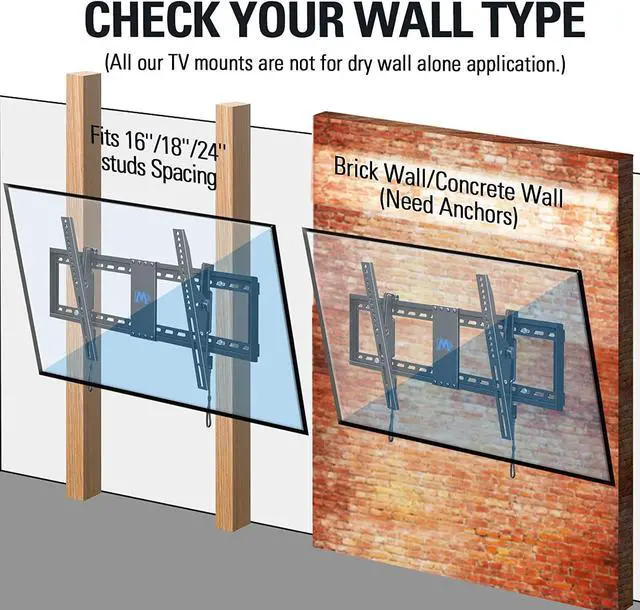 CHECK YOUR WALL TYPE
(All our TV mounts are not for dry wall alone application.)

Fits 16"/18"/24" studs Spacing

Brick Wall/Concrete Wall
(Need Anchors)