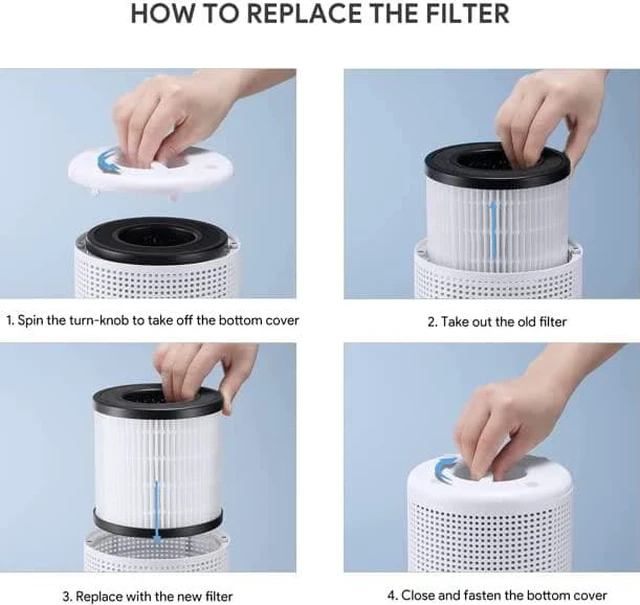 HOW TO REPLACE THE FILTER

1. Spin the turn-knob to take off the bottom cover

2. Take out the old filter

3. Replace with the new filter

4. Close and fasten the bottom cover